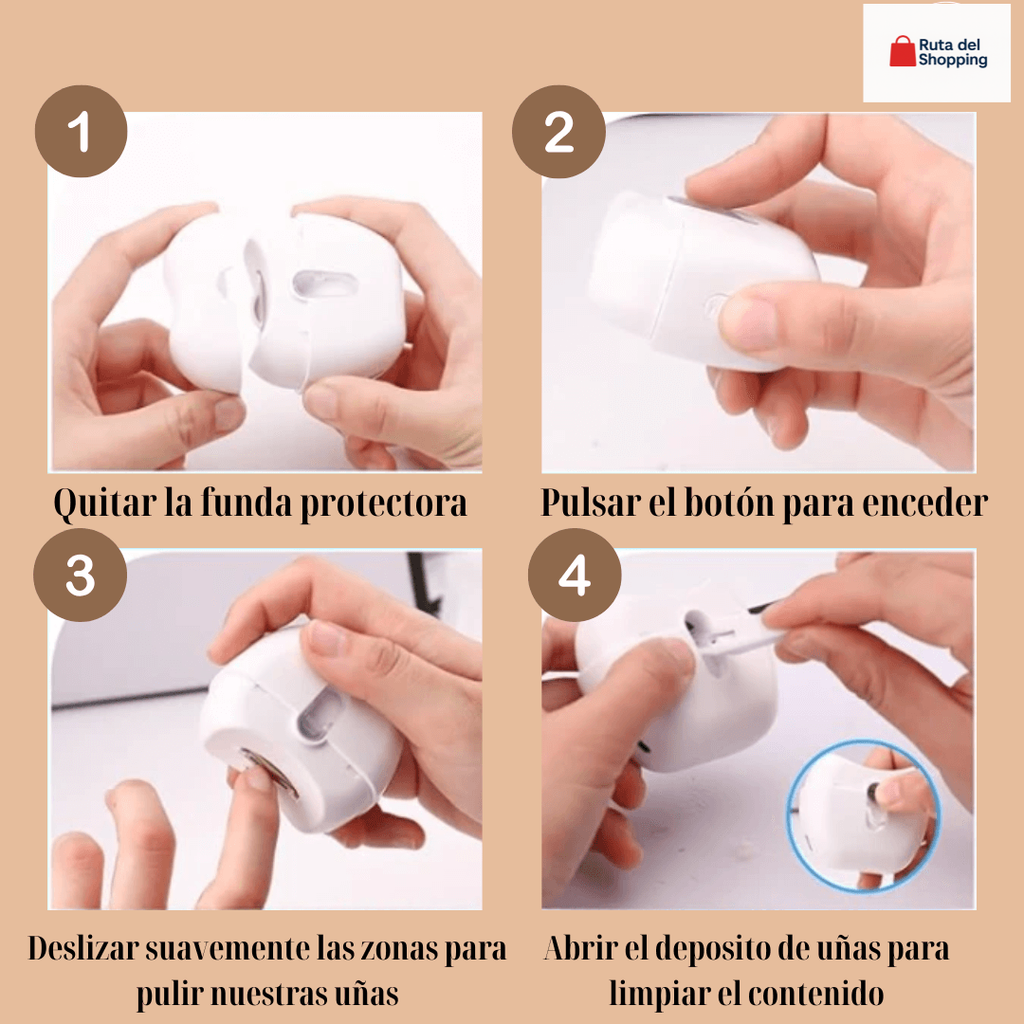 Ruta del Shopping

1

Quitar la funda protectora

2

Pulsar el botón para enceder

3

Deslizar suavemente las zonas para pulir nuestras uñas

4

Abrir el deposito de uñas para limpiar el contenido