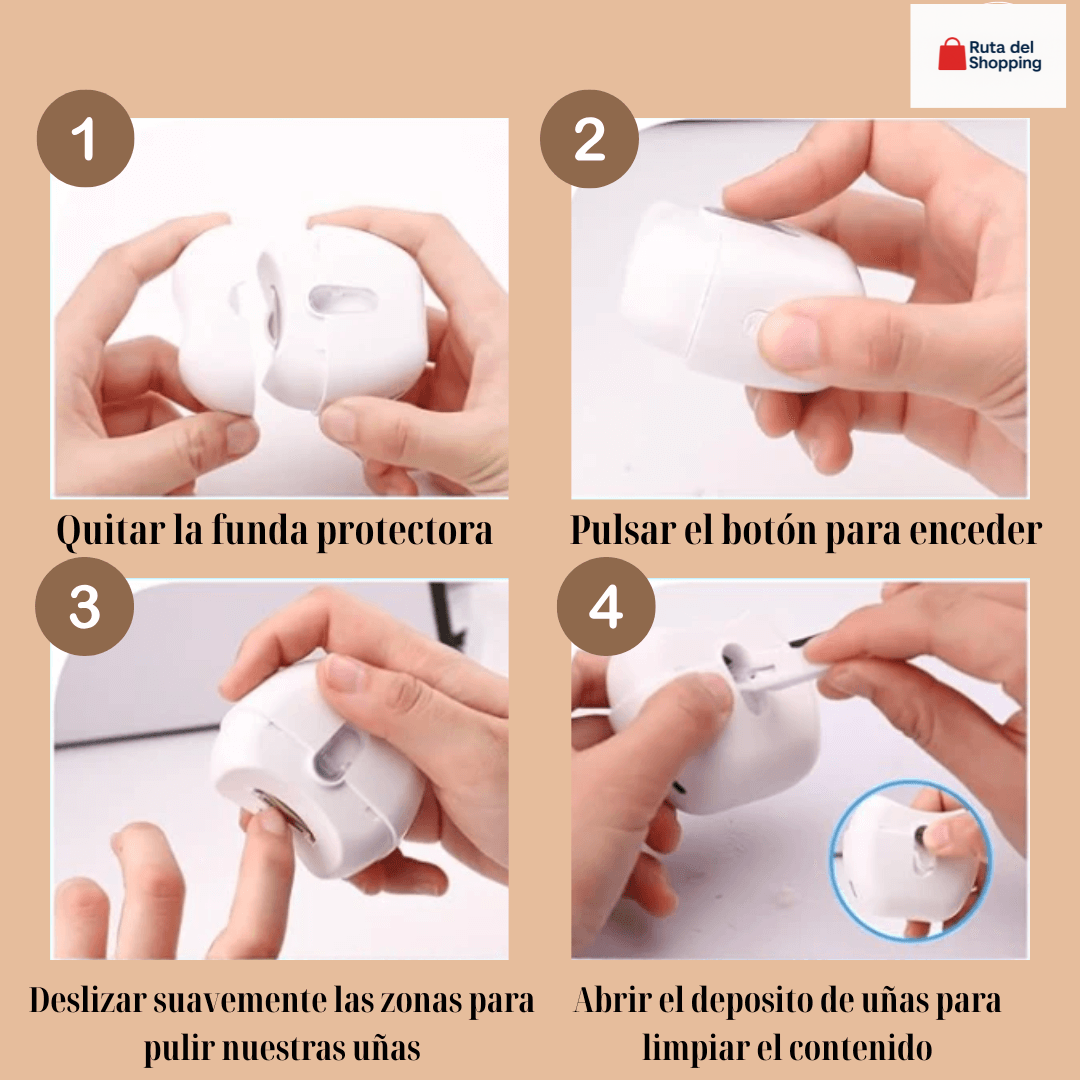 Ruta del Shopping

1

Quitar la funda protectora

2

Pulsar el botón para enceder

3

Deslizar suavemente las zonas para pulir nuestras uñas

4

Abrir el deposito de uñas para limpiar el contenido